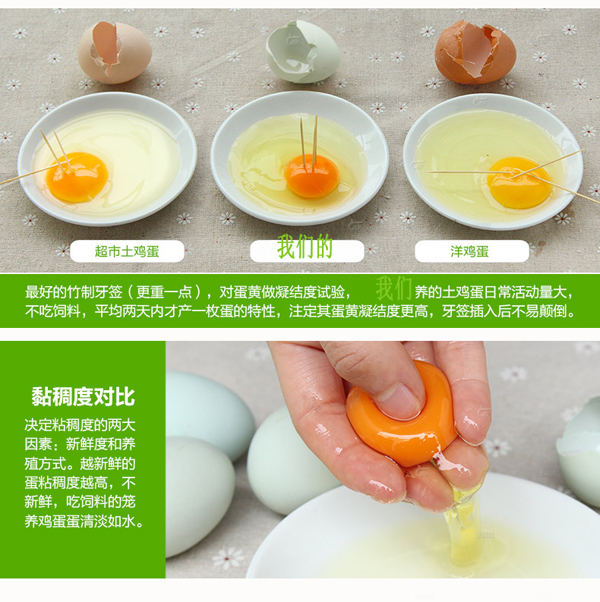 超市土鸡蛋

我们的

洋鸡蛋

最好的竹制牙签（更重一点），对蛋黄做凝结度试验，我们养的土鸡蛋日常活动量大，不吃饲料，平均两天内才产一枚蛋的特性，注定其蛋黄凝结度更高，牙签插入后不易颠倒。

黏稠度对比

决定粘稠度的两大因素：新鲜度和养殖方式。越新鲜的蛋粘稠度越高，不新鲜，吃饲料的笼养鸡蛋蛋清淡如水。